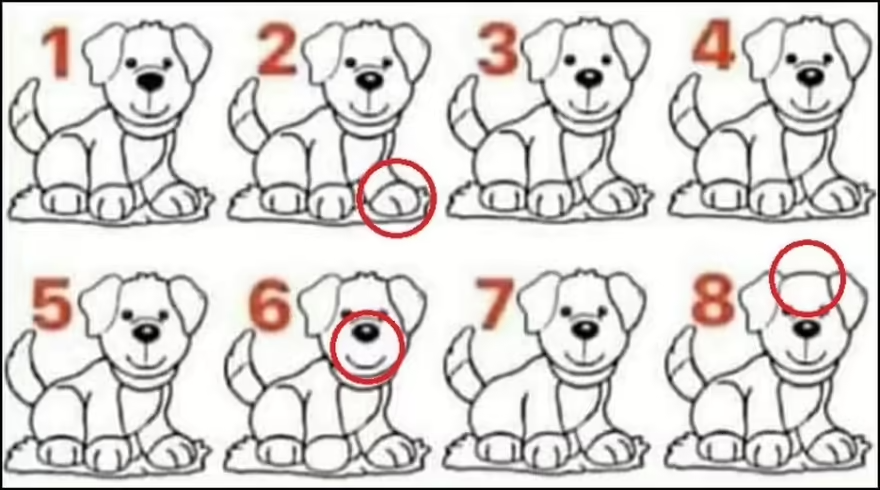 1 2 3 4
5 6 7 8